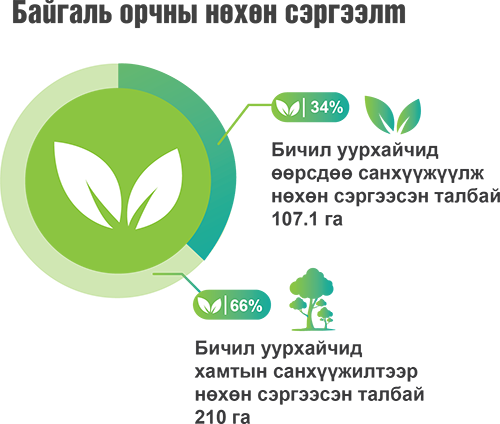 Байгаль орчны нөхөн сэргээлт

34%

Бичил уурхайчид өөрсдөө санхүүжүүлж нөхөн сэргээсэн талбай 107.1 га

66%

Бичил уурхайчид хамтын санхүүжилтээр нөхөн сэргээсэн талбай 210 га